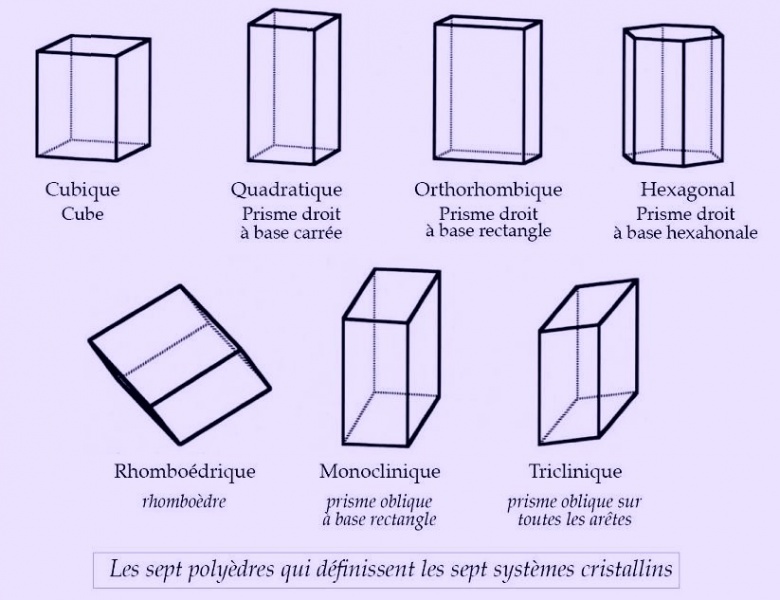 Cubique
Cube

Quadratique
Prisme droit
à base carrée

Orthorhombique
Prisme droit
à base rectangle

Hexagonal
Prisme droit
à base hexahonale

Rhomboédrique
rhomboèdre

Monoclinique
prisme oblique
à base rectangle

Triclinique
prisme oblique sur
toutes les arêtes

Les sept polyèdres qui définissent les sept systèmes cristallins